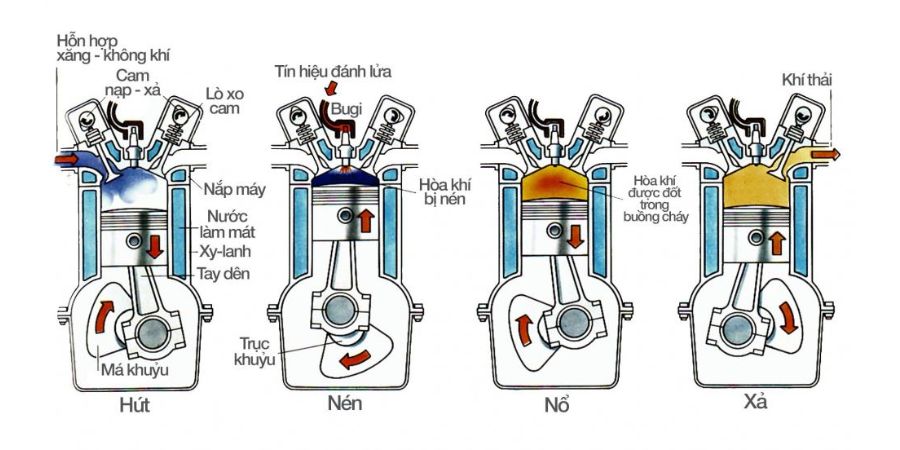 Hỗn hợp xăng - không khí
Cam nạp - xả
Lò xo cam
Nắp máy
Nước làm mát
Xy-lanh
Tay dên
Má khuỷu
Hút

Tín hiệu đánh lửa
Bugi
Hòa khí bị nén
Trục khuỷu
Nén

Hòa khí được đốt trong buồng cháy
Nổ

Khí thải
Xả