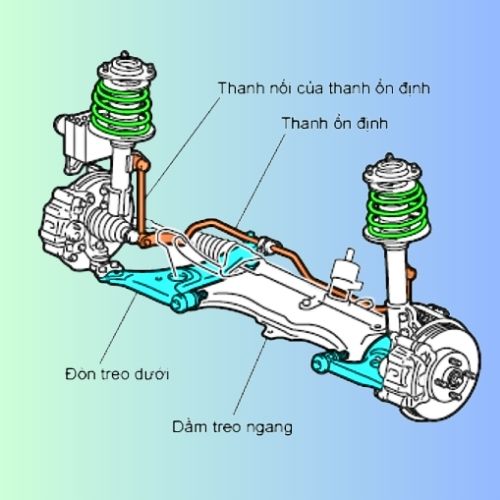 Thanh nối của thanh ổn định

Thanh ổn định

Đòn treo dưới

Dầm treo ngang