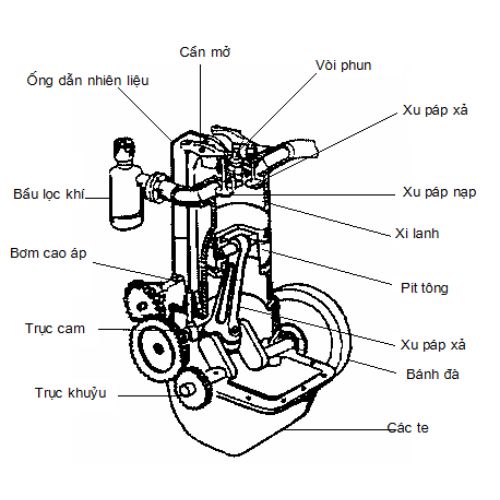 Cần mở
Vòi phun
Ống dẫn nhiên liệu
Xu páp xả
Bầu lọc khí
Xu páp nạp
Xi lanh
Bơm cao áp
Pit tông
Trục cam
Xu páp xả
Bánh đà
Trục khuỷu
Các te