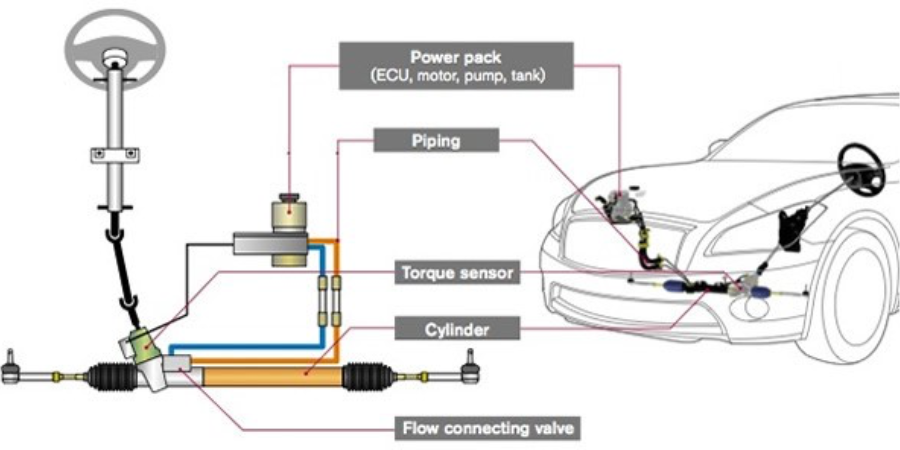 Power pack
(ECU, motor, pump, tank)

Piping

Torque sensor

Cylinder

Flow connecting valve