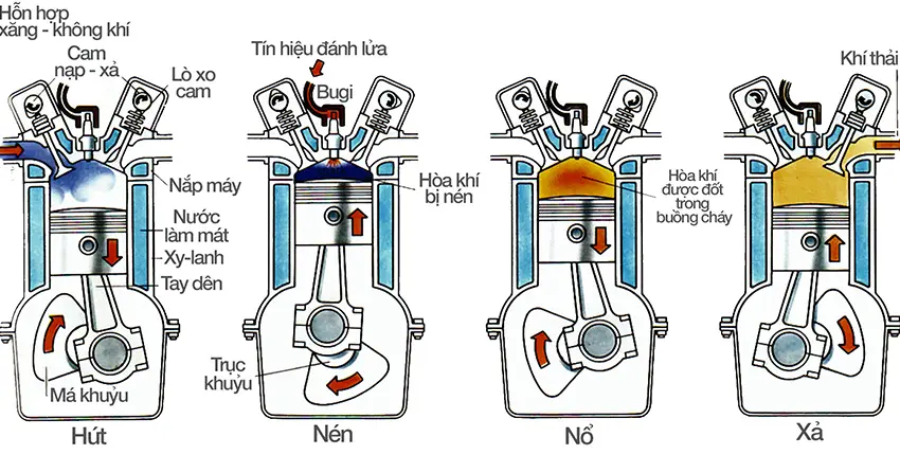 Hỗn hợp xăng - không khí

Cam nạp - xả

Lò xo cam

Nắp máy

Nước làm mát

Xy-lanh

Tay dên

Má khuỷu

Hút

Tín hiệu đánh lửa

Bugi

Hòa khí bị nén

Trục khuỷu

Nén

Hòa khí được đốt trong buồng cháy

Nổ

Khí thải

Xả